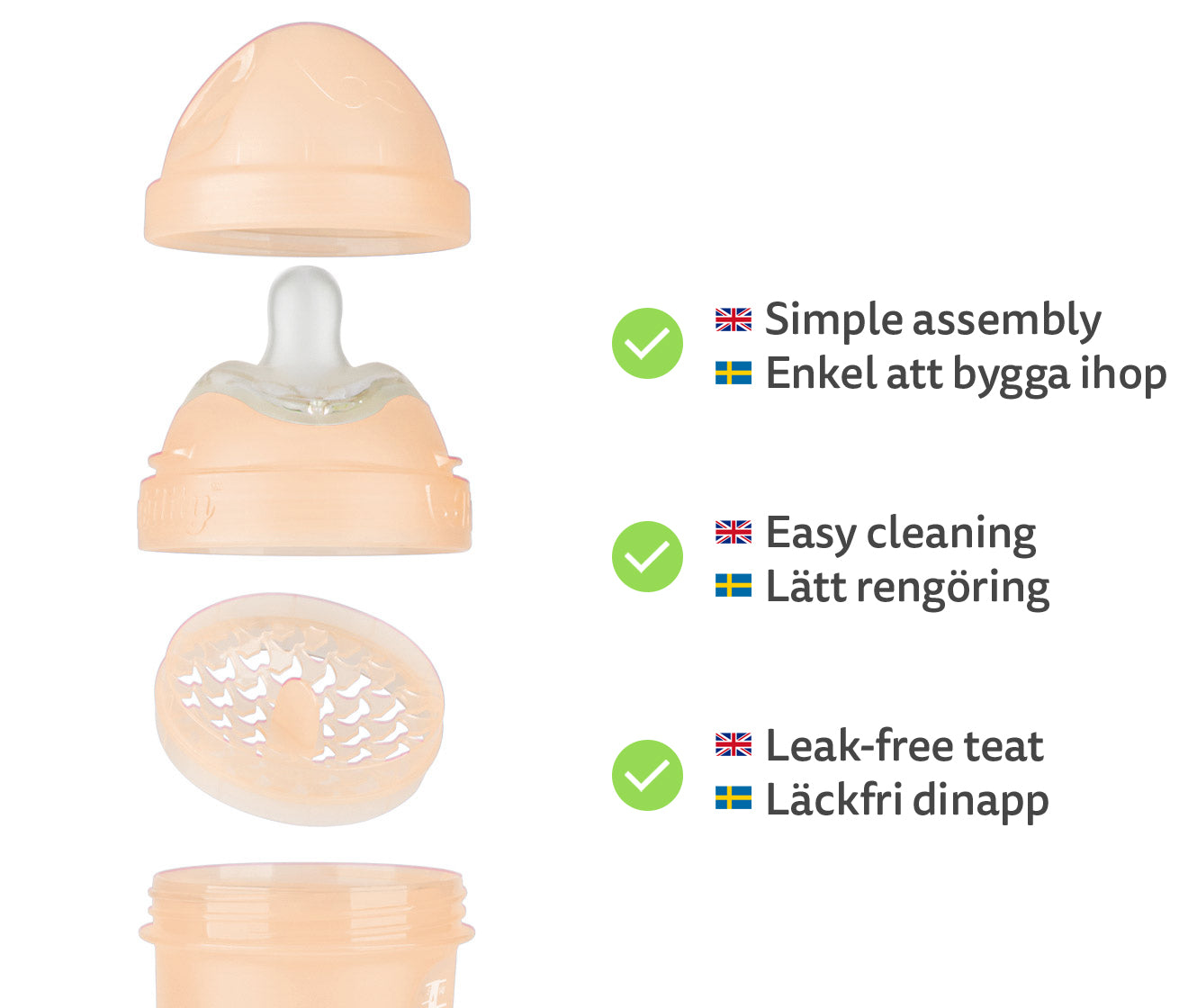 Simple assembly
Enkel att bygga ihop

Easy cleaning
Lätt rengöring

Leak-free teat
Läckfri dinapp